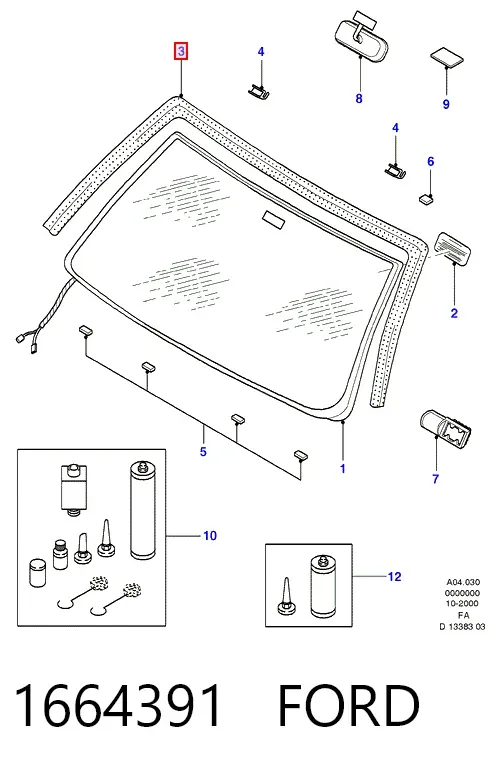 3
4
8
9
4
6
2
5
1
7
10
12
A04.030
0000000
10-2000
FA
D 13383 03

1664391 FORD