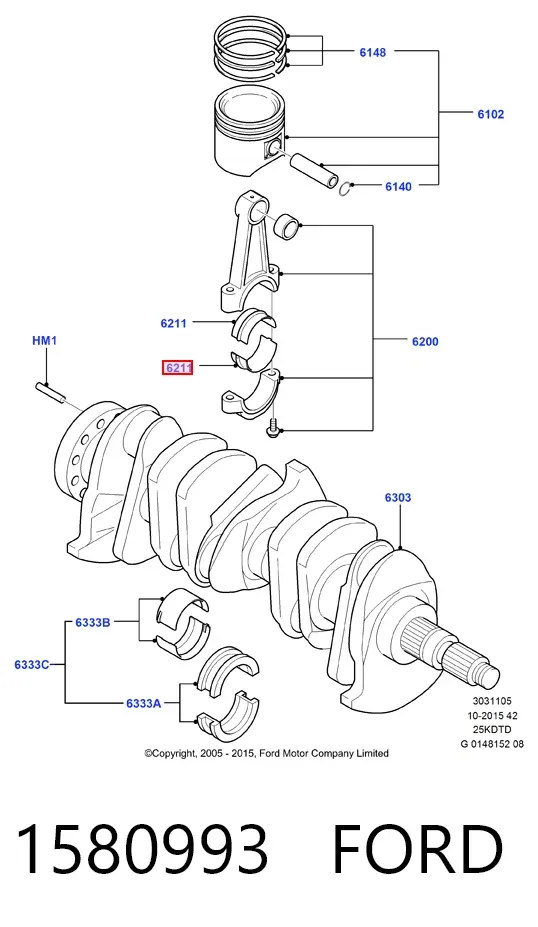 6148
6102
6140
6211
HM1
6211
6200
6303
6333B
6333C
6333A
3031105
10-2015 42
25KDTD
G 0148152 08
©Copyright, 2005 - 2015, Ford Motor Company Limited

1580993 FORD