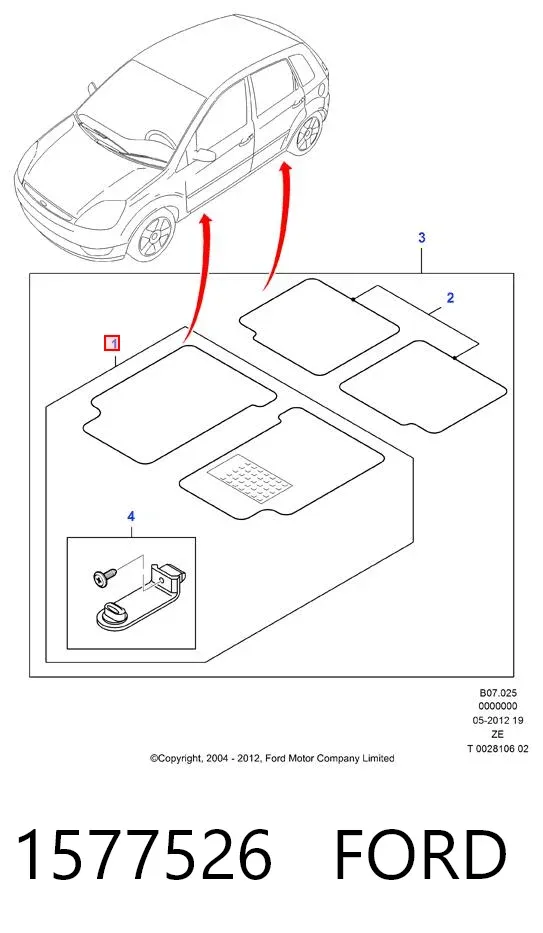 3

2

1

4

B07.025
0000000
05-2012 19
ZE
T 0028106 02

©Copyright, 2004 - 2012, Ford Motor Company Limited

1577526 FORD