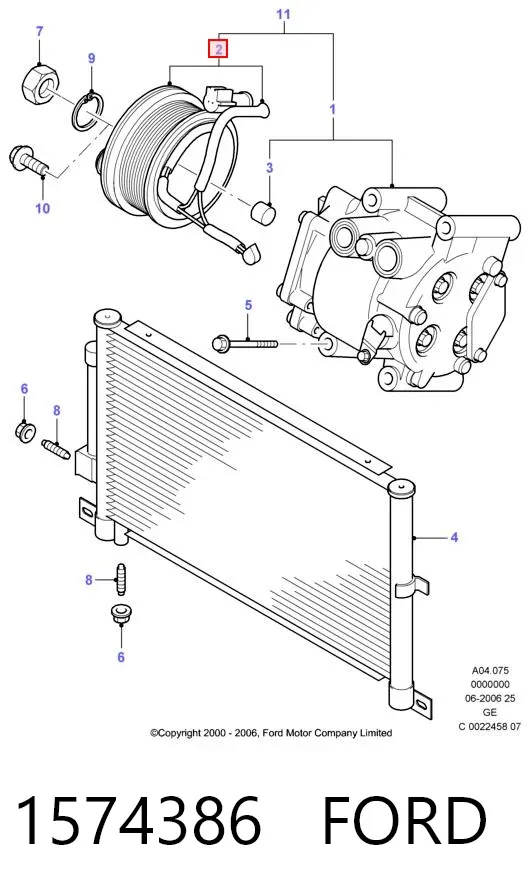 11
7
2
9
1
3
10
5
6
8
4
8
6

A04.075
0000000
06-2006 25
GE
C 0022458 07

©Copyright 2000 - 2006, Ford Motor Company Limited

1574386 FORD