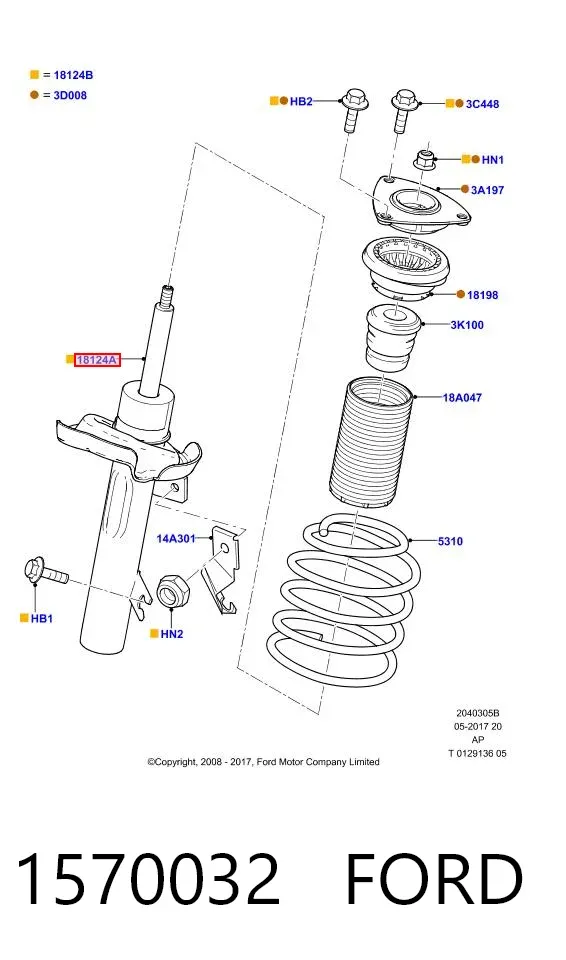 = 18124B
= 3D008

HB2
3C448
HN1
3A197
18198
3K100
18124A
18A047
14A301
5310
HB1
HN2

2040305B
05-2017 20
AP
T 0129136 05

©Copyright, 2008 - 2017, Ford Motor Company Limited

1570032 FORD