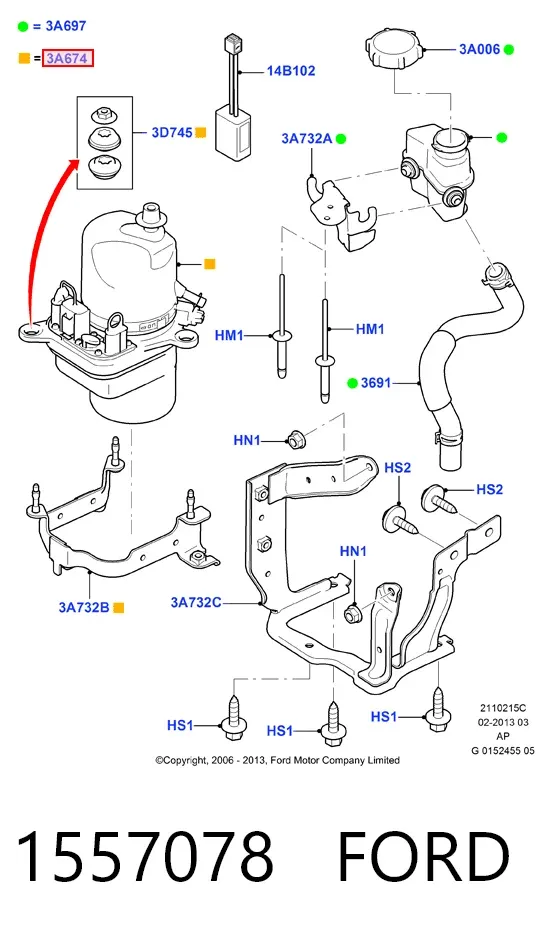 = 3A697

= 3A674

14B102

3A006

3D745

3A732A

HM1

HM1

3691

HN1

HS2

HS2

HN1

3A732B

3A732C

HS1

HS1

HS1

2110215C
02-2013 03
AP
G 0152455 05

©Copyright, 2006 - 2013, Ford Motor Company Limited

1557078 FORD