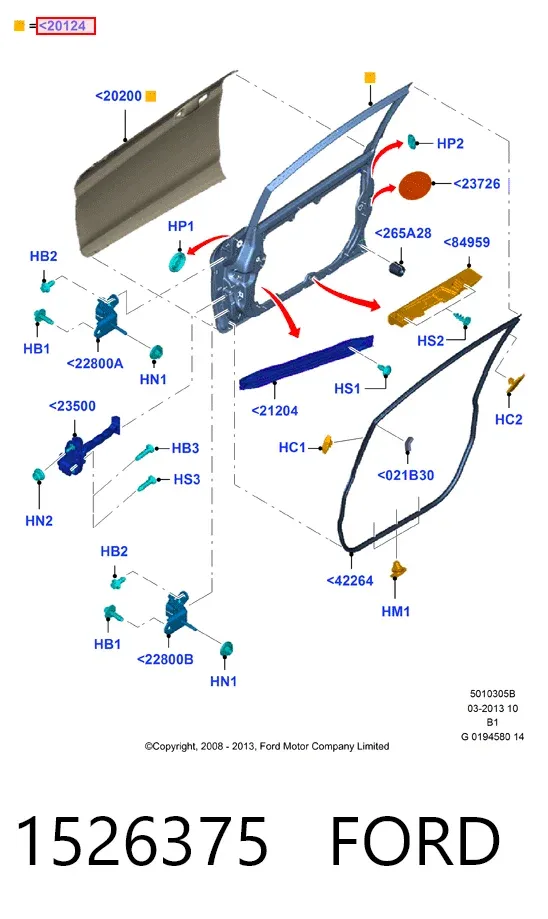 = <20124

<20200

HP2

<23726

HP1

<265A28

<84959

HB2

HB1

<22800A

HN1

HS2

HS1

<21204

HC2

<23500

HB3

HS3

HN2

HC1

<021B30

HB2

HB1

<22800B

HN1

<42264

HM1

5010305B
03-2013 10
B1
G 0194580 14

©Copyright, 2008 - 2013, Ford Motor Company Limited

1526375 FORD