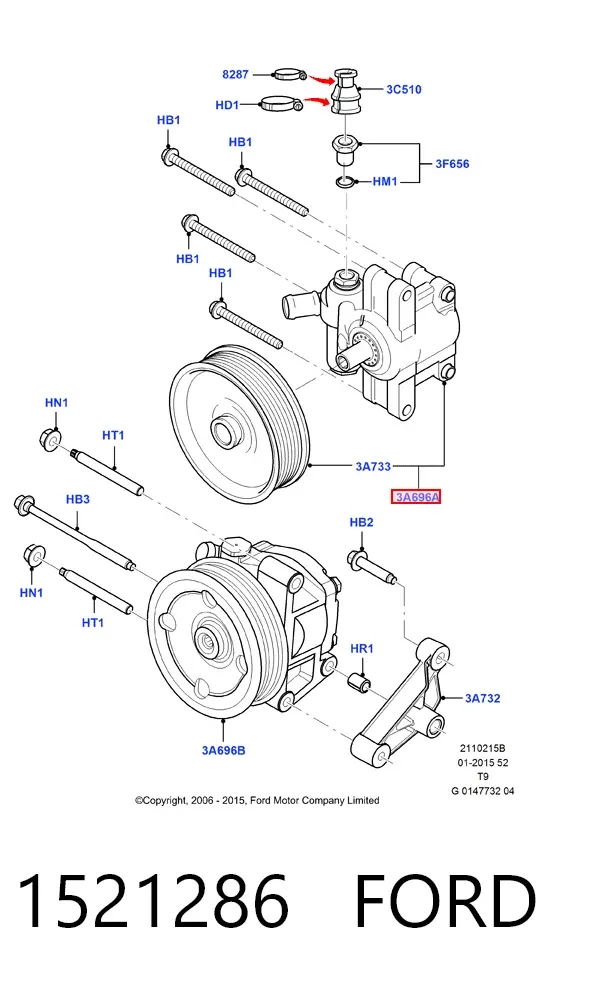 8287
3C510
HD1
HB1
HB1
3F656
HM1
HB1
HB1
HN1
HT1
3A733
3A696A
HB3
HB2
HN1
HT1
HR1
3A732
3A696B
2110215B
01-2015 52
T9
G 0147732 04
©Copyright, 2006 - 2015, Ford Motor Company Limited

1521286 FORD