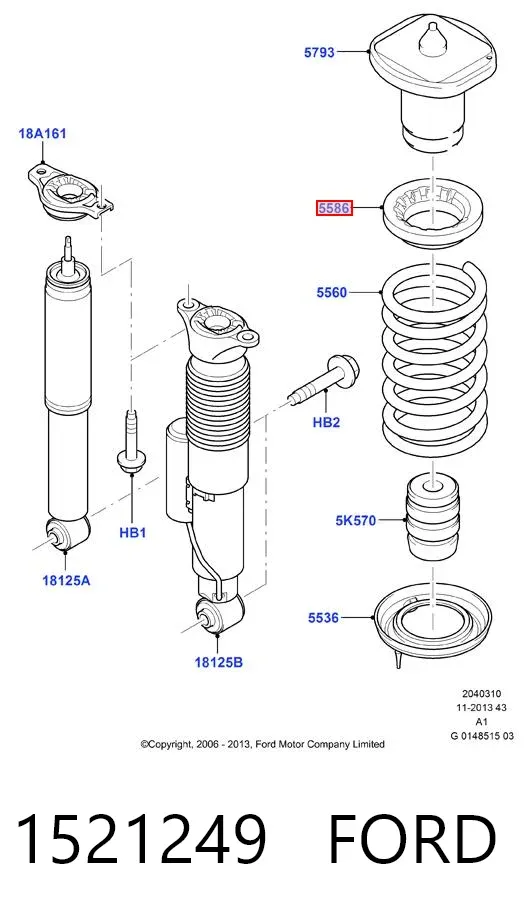 5793

18A161

5586

5560

HB2

HB1

5K570

18125A

5536

18125B

2040310
11-2013 43
A1
G 0148515 03

©Copyright, 2006 - 2013, Ford Motor Company Limited

1521249 FORD