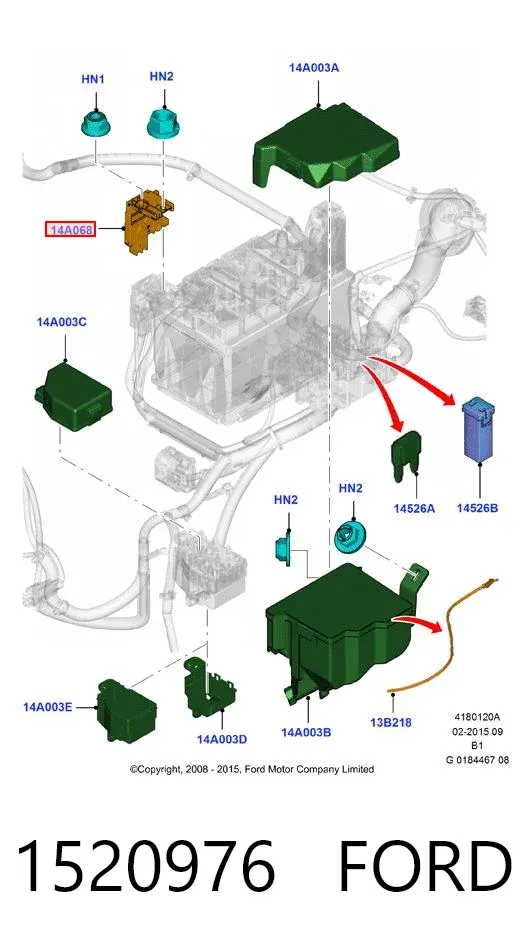 HN1
HN2
14A003A
14A068
14A003C
14526A
14526B
HN2
HN2
14A003E
14A003D
14A003B
13B218
4180120A
02-2015 09
B1
G 0184467 08
©Copyright, 2008 - 2015, Ford Motor Company Limited

1520976 FORD