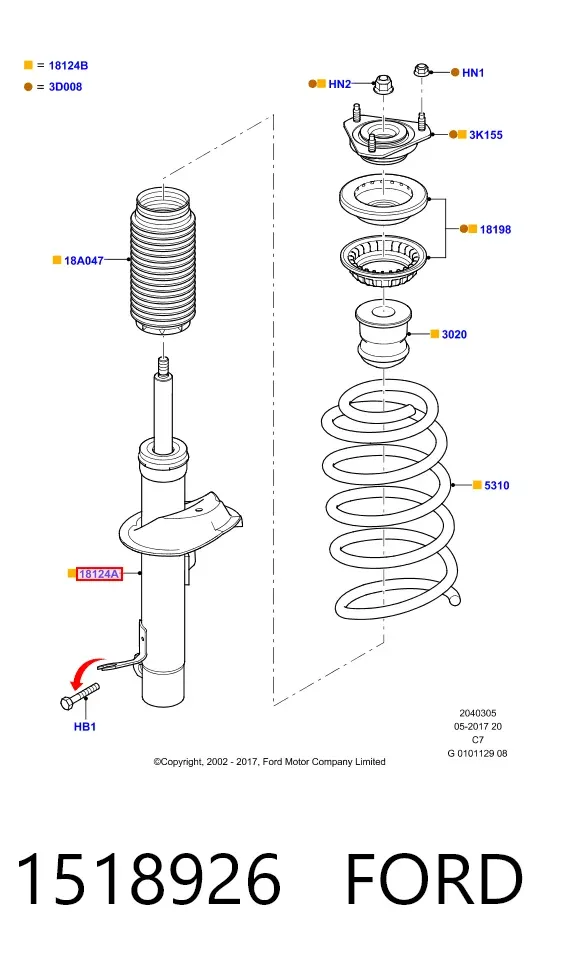 = 18124B
= 3D008

HN2
HN1
3K155
18198
18A047
3020
5310
18124A
HB1

2040305
05-2017 20
C7
G 0101129 08

©Copyright, 2002 - 2017, Ford Motor Company Limited

1518926 FORD