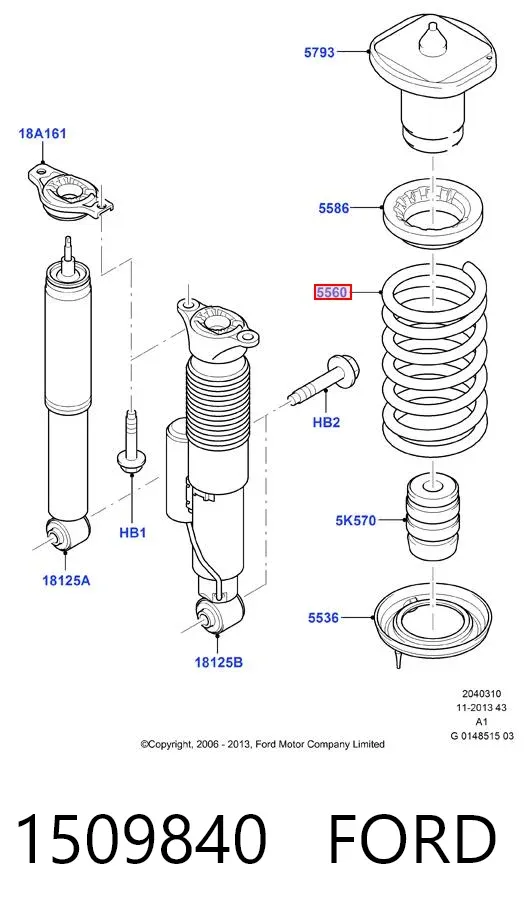 5793

18A161

5586

5560

HB2

HB1

5K570

18125A

5536

18125B

2040310
11-2013 43
A1
G 0148515 03

©Copyright, 2006 - 2013, Ford Motor Company Limited

1509840 FORD