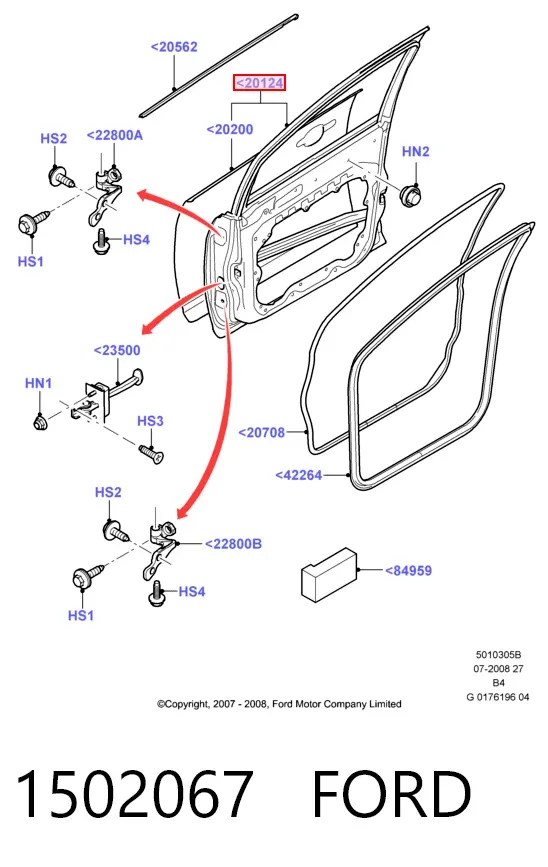 <20562

<20124

<20200

HS2

<22800A

HN2

HS4

HS1

<23500

HN1

HS3

<20708

<42264

HS2

<22800B

HS4

HS1

<84959

5010305B
07-2008 27
B4
G 0176196 04

©Copyright, 2007 - 2008, Ford Motor Company Limited

1502067 FORD