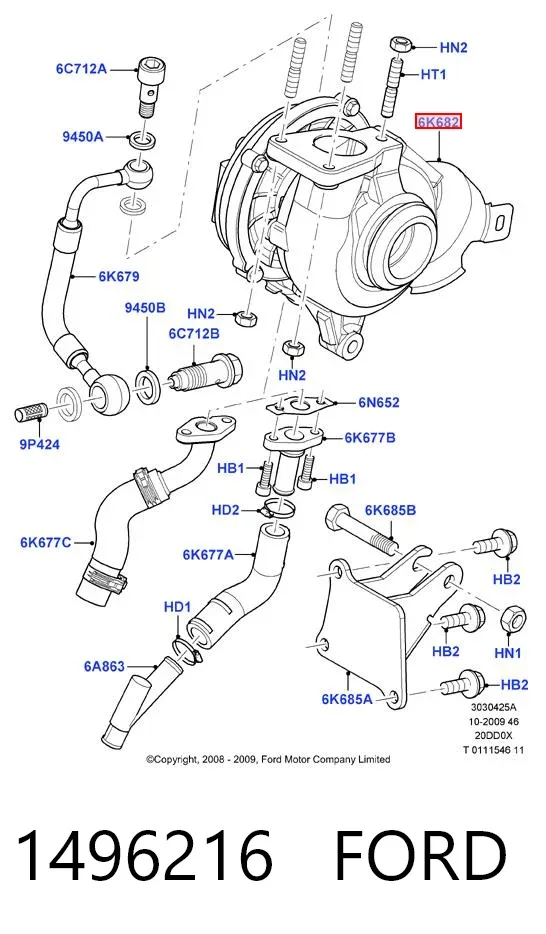 6C712A
HN2
HT1
6K682
9450A
6K679
9450B
HN2
6C712B
HN2
6N652
9P424
6K677B
HB1
HB1
HD2
6K685B
6K677C
6K677A
HB2
HD1
HB2
HN1
6A863
6K685A
HB2
3030425A
10-2009 46
20DD0X
T 0111546 11
©Copyright, 2008 - 2009, Ford Motor Company Limited

1496216 FORD