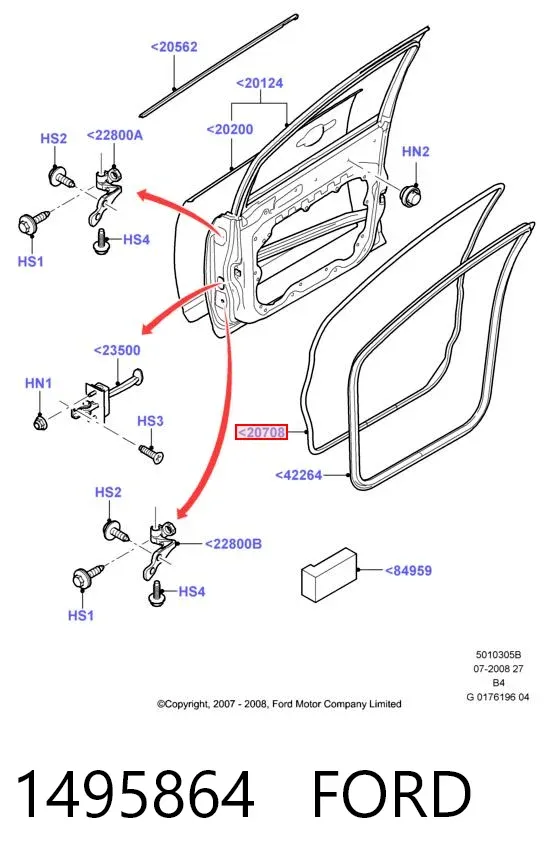 <20562
<20124
<20200
HS2
<22800A
HN2
HS4
HS1
<23500
HN1
HS3
<20708
<42264
HS2
<22800B
HS4
HS1
<84959

5010305B
07-2008 27
B4
G 0176196 04

©Copyright, 2007 - 2008, Ford Motor Company Limited

1495864 FORD