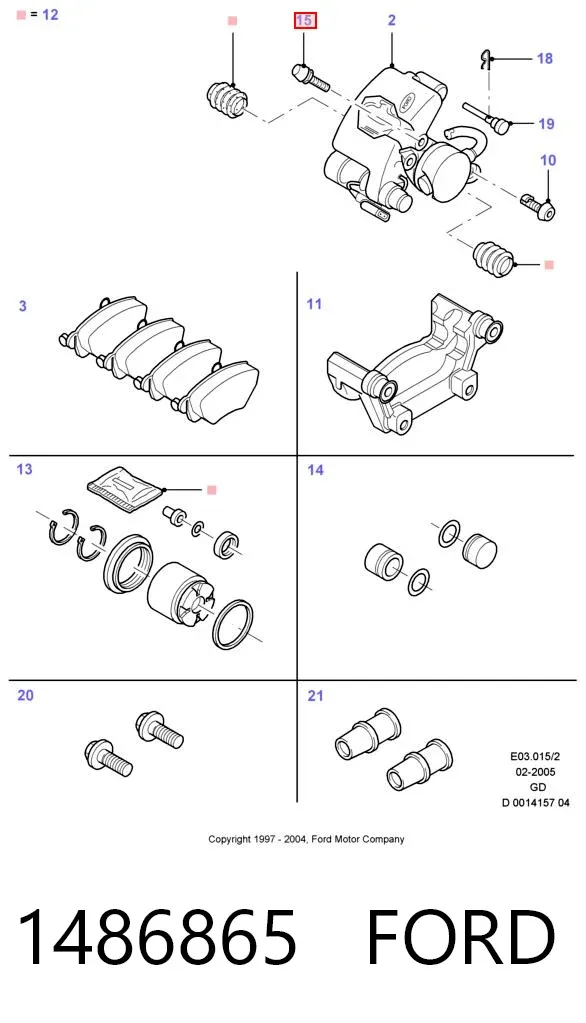 = 12

15

2

18

19

10

3

11

13

14

20

21

E03.015/2
02-2005
GD
D 0014157 04

Copyright 1997 - 2004, Ford Motor Company

1486865 FORD