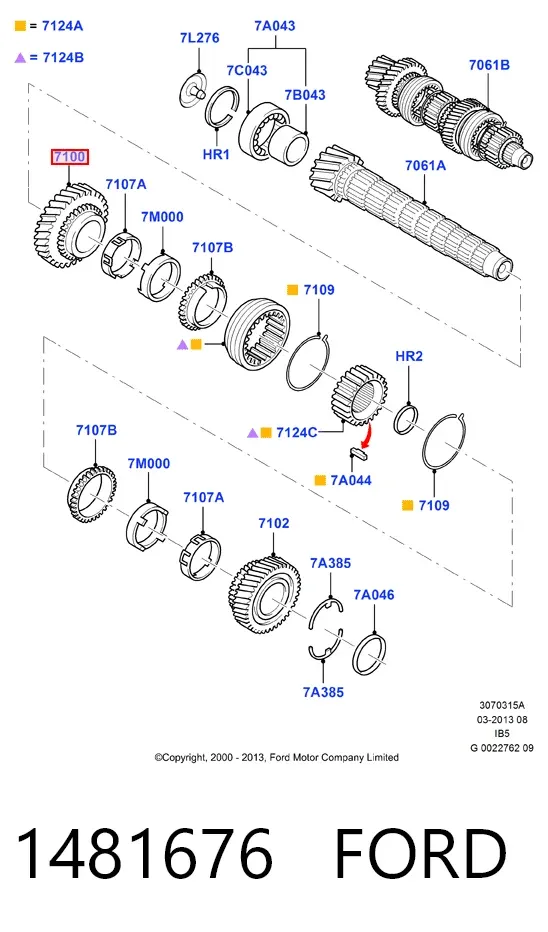 ■ = 7124A

▲ = 7124B

7L276

7A043

7C043

7B043

HR1

7061B

7061A

7100

7107A

7M000

7107B

■ 7109

▲■

HR2

▲■ 7124C

■ 7A044

■ 7109

7107B

7M000

7107A

7102

7A385

7A046

7A385

3070315A
03-2013 08
IB5
G 0022762 09

©Copyright, 2000 - 2013, Ford Motor Company Limited

1481676 FORD