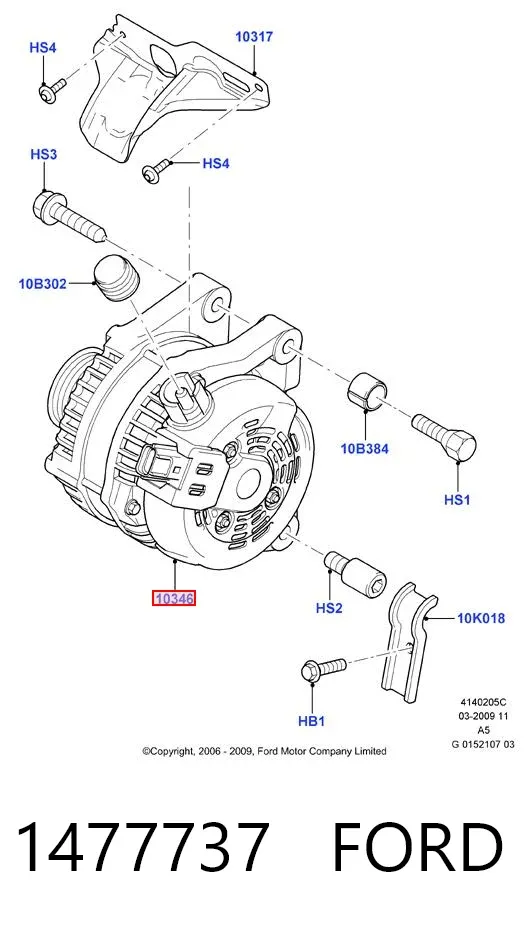 HS4
10317
HS3
HS4
10B302
10B384
HS1
10346
HS2
10K018
HB1
4140205C
03-2009 11
A5
G 0152107 03
©Copyright, 2006 - 2009, Ford Motor Company Limited

1477737 FORD