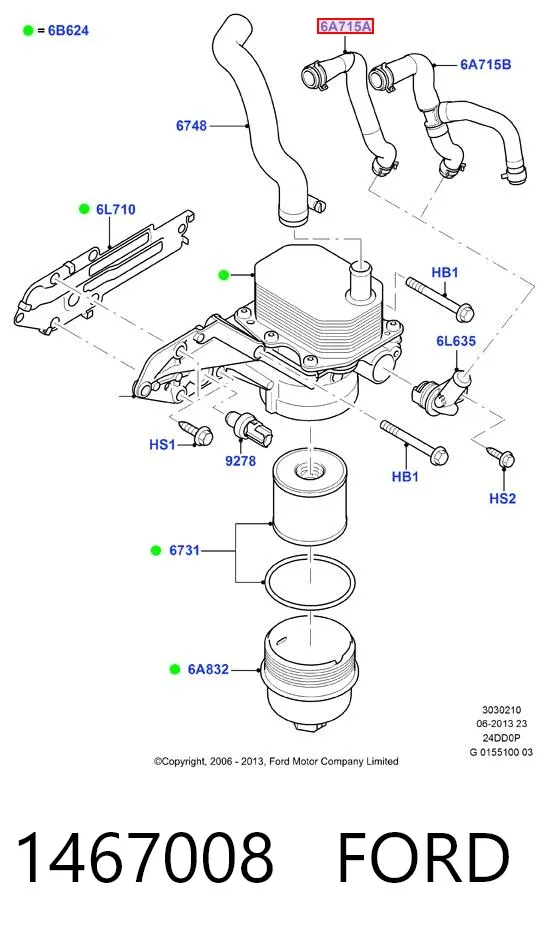 = 6B624

6A715A

6A715B

6748

6L710

HB1

6L635

HS1

9278

HB1

HS2

6731

6A832

3030210
06-2013 23
24DD0P
G 0155100 03

©Copyright, 2006 - 2013, Ford Motor Company Limited

1467008 FORD