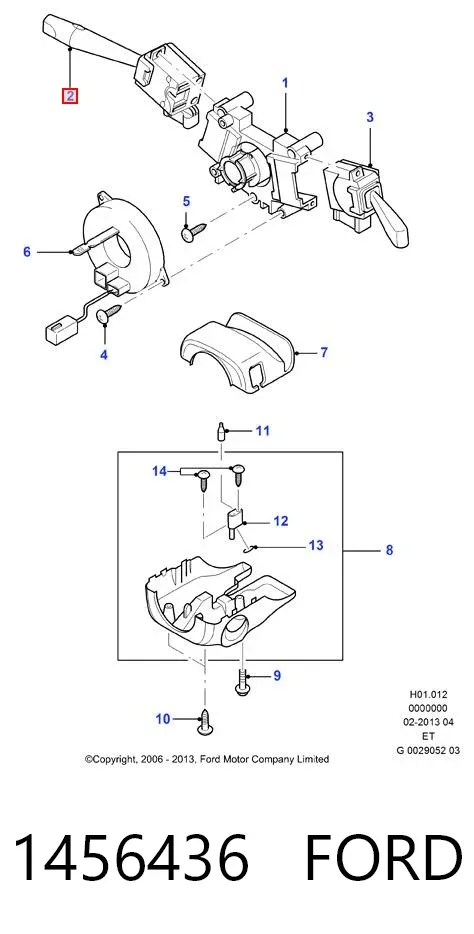 2
1
3
5
6
4
7
11
14
12
13
8
9
10

H01.012
0000000
02-2013 04
ET
G 0029052 03

©Copyright, 2006 - 2013, Ford Motor Company Limited

1456436 FORD