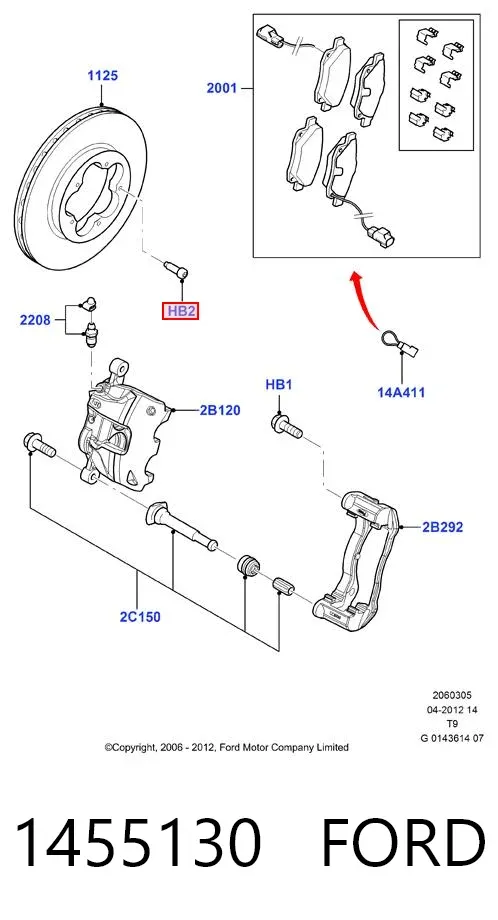 1125

2001

HB2

2208

14A411

HB1

2B120

2B292

2C150

2060305
04-2012 14
T9
G 0143614 07

©Copyright, 2006 - 2012, Ford Motor Company Limited

1455130 FORD