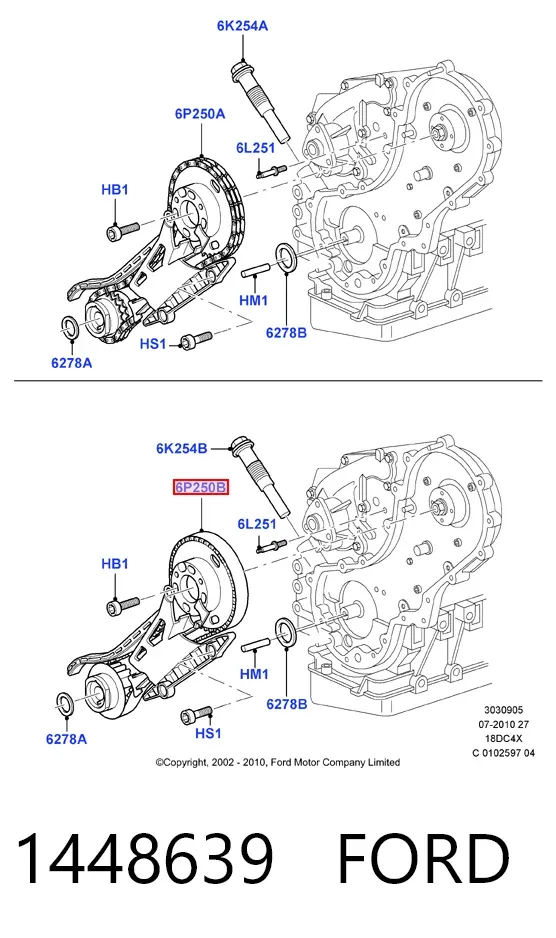 6K254A
6P250A
6L251
HB1
HM1
6278B
HS1
6278A

6K254B
6P250B
6L251
HB1
HM1
6278B
6278A
HS1

3030905
07-2010 27
18DC4X
C 0102597 04

©Copyright, 2002 - 2010, Ford Motor Company Limited

1448639 FORD