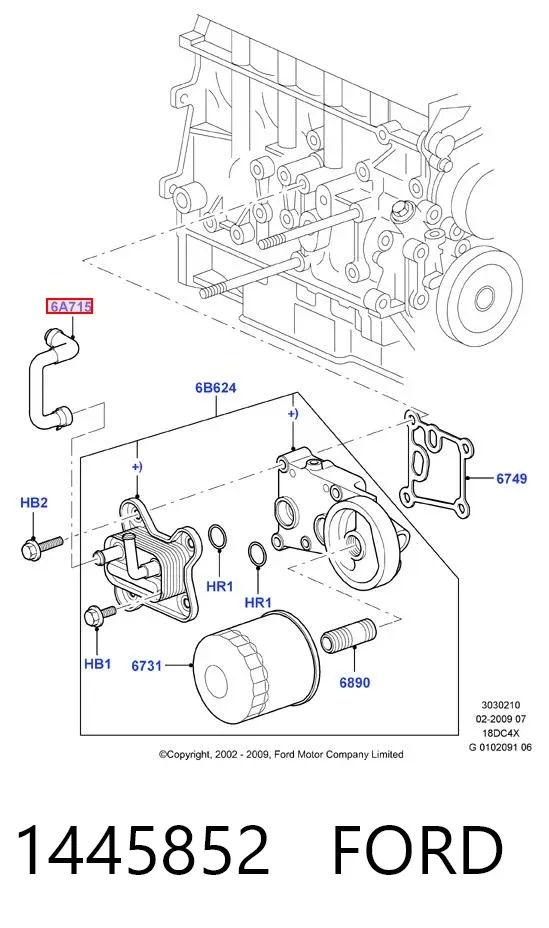 6A715

6B624

+)

+)

6749

HB2

HR1

HR1

HB1

6731

6890

3030210
02-2009 07
18DC4X
G 0102091 06

©Copyright, 2002 - 2009, Ford Motor Company Limited

1445852 FORD