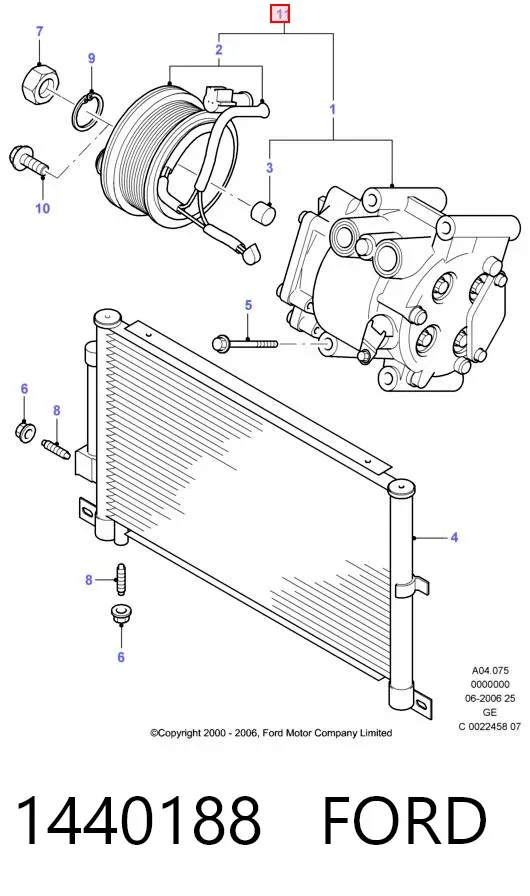 11
7
2
9
1
3
10
5
6
8
4
8
6
A04.075
0000000
06-2006 25
GE
C 0022458 07
©Copyright 2000 - 2006, Ford Motor Company Limited

1440188 FORD