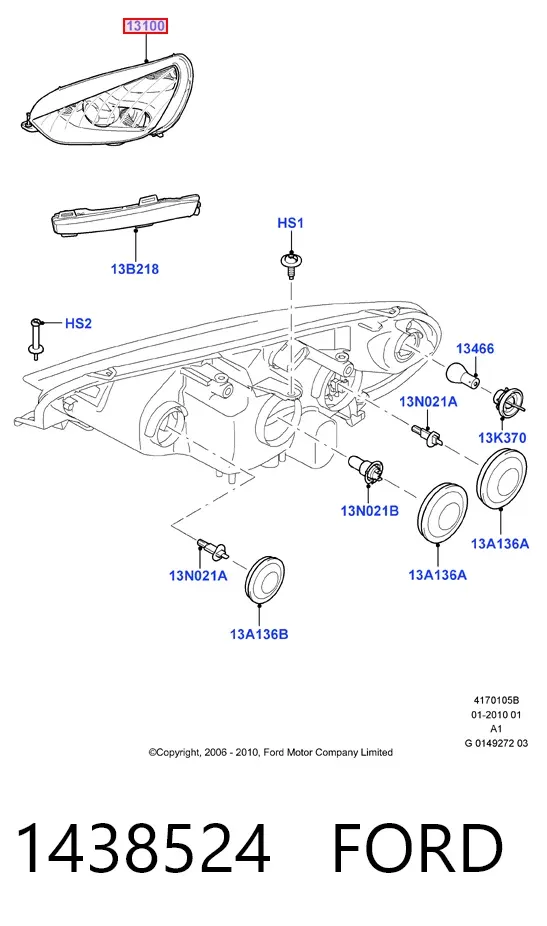 13100

13B218

HS1

HS2

13466

13N021A

13K370

13N021B

13A136A

13A136A

13N021A

13A136B

4170105B
01-2010 01
A1
G 0149272 03

©Copyright, 2006 - 2010, Ford Motor Company Limited

1438524 FORD