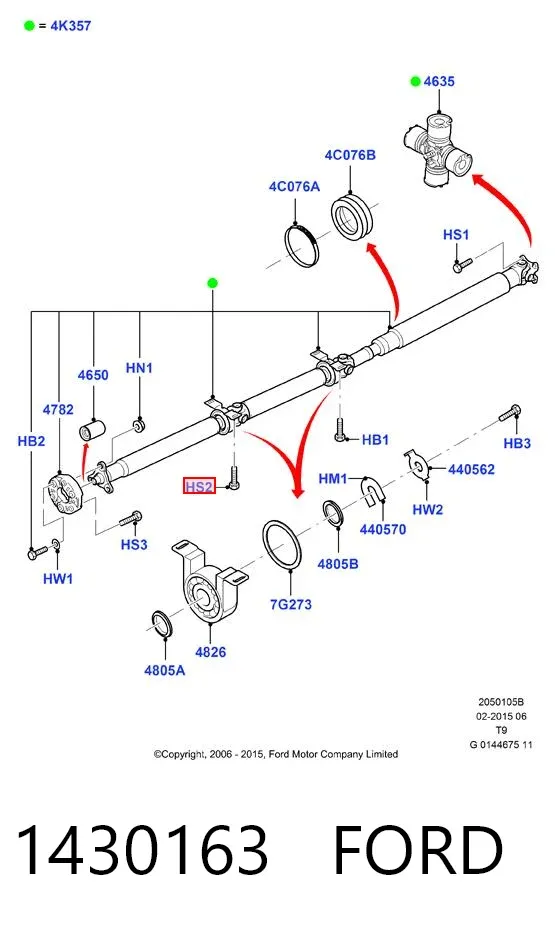 = 4K357

4635

4C076B

4C076A

HS1

4650

HN1

4782

HB2

HB1

HB3

HS2

HM1

440562

HW2

440570

HS3

HW1

4805B

7G273

4826

4805A

2050105B
02-2015 06
T9
G 0144675 11

©Copyright, 2006 - 2015, Ford Motor Company Limited

1430163 FORD