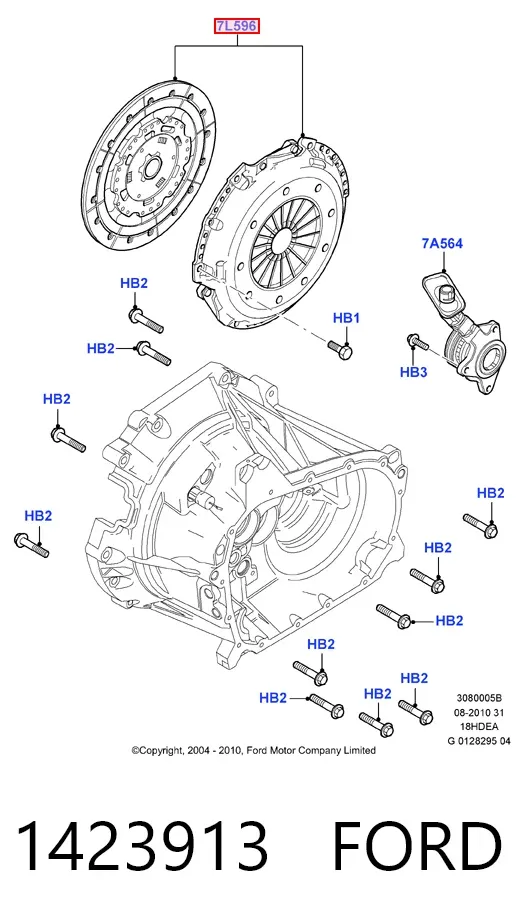 7L596

7A564

HB2

HB1

HB2

HB3

HB2

HB2

HB2

HB2

HB2

HB2

HB2

HB2

HB2

3080005B
08-2010 31
18HDEA
G 0128295 04

©Copyright, 2004 - 2010, Ford Motor Company Limited

1423913 FORD