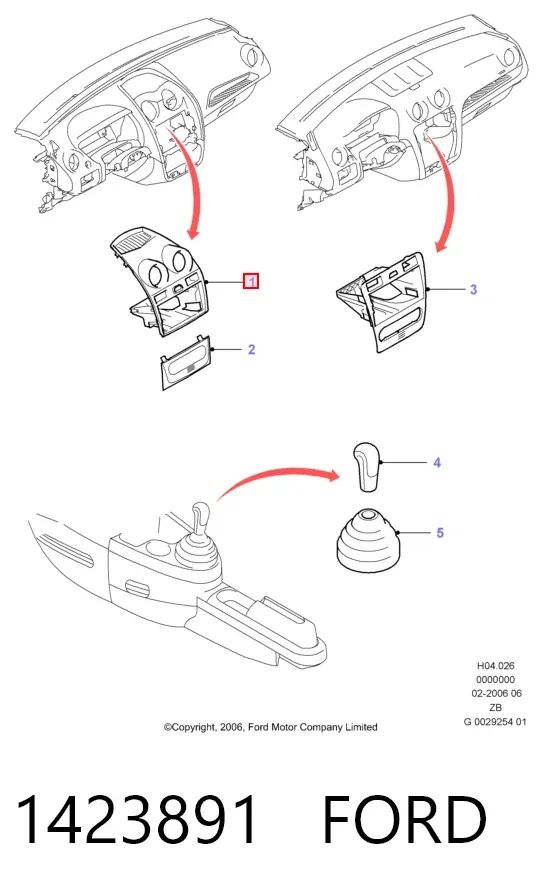 1
2
3
4
5

H04.026
0000000
02-2006 06
ZB
G 0029254 01

©Copyright, 2006, Ford Motor Company Limited

1423891 FORD