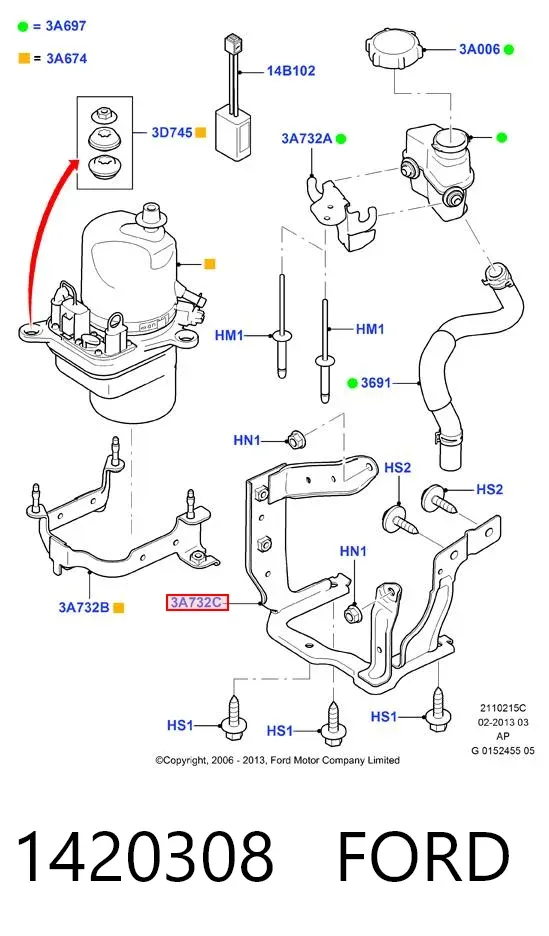 = 3A697

= 3A674

14B102

3A006

3D745

3A732A

HM1

HM1

3691

HN1

HS2

HS2

HN1

3A732B

3A732C

HS1

HS1

HS1

2110215C
02-2013 03
AP
G 0152455 05

©Copyright, 2006 - 2013, Ford Motor Company Limited

1420308 FORD