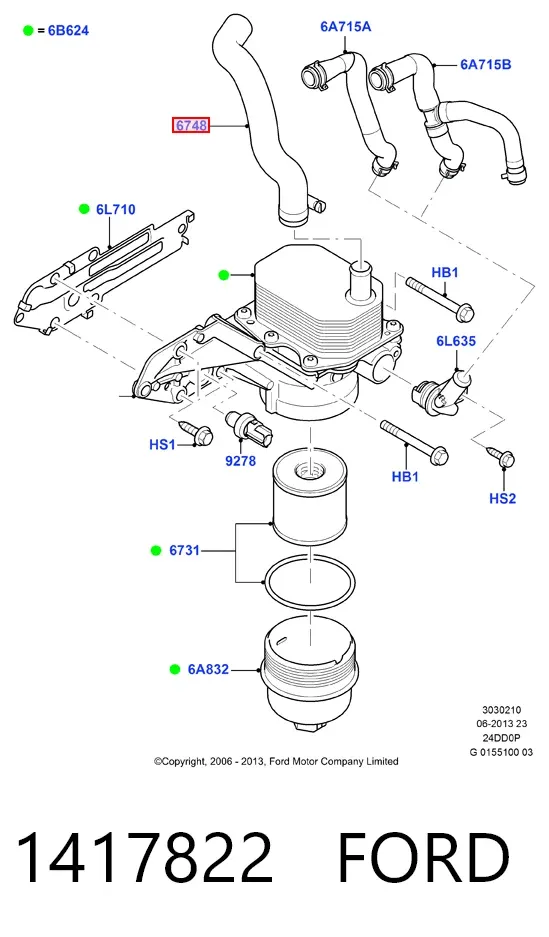 = 6B624

6A715A

6A715B

6748

6L710

HB1

6L635

HS1

9278

HB1

HS2

6731

6A832

3030210
06-2013 23
24DD0P
G 0155100 03

©Copyright, 2006 - 2013, Ford Motor Company Limited

1417822 FORD