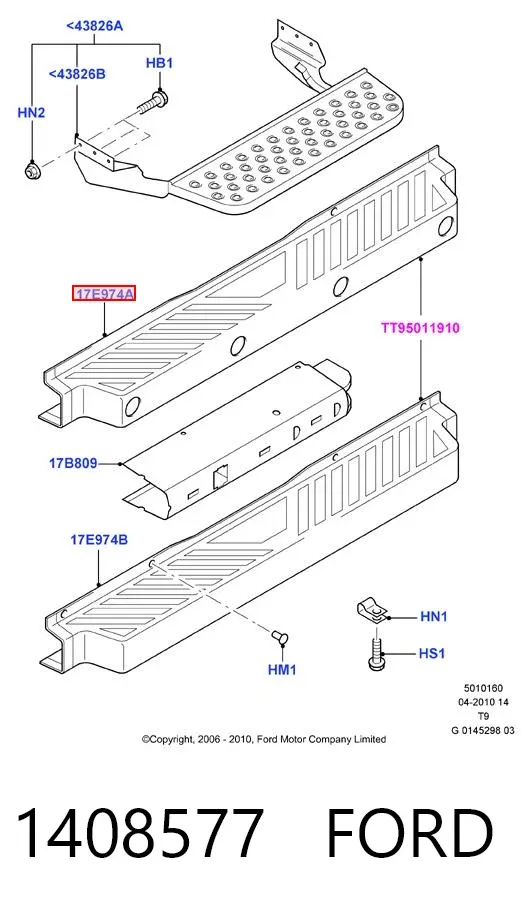 <43826A
<43826B
HB1
HN2
17E974A
TT95011910
17B809
17E974B
HN1
HS1
HM1

5010160
04-2010 14
T9
G 0145298 03

©Copyright, 2006 - 2010, Ford Motor Company Limited

1408577 FORD