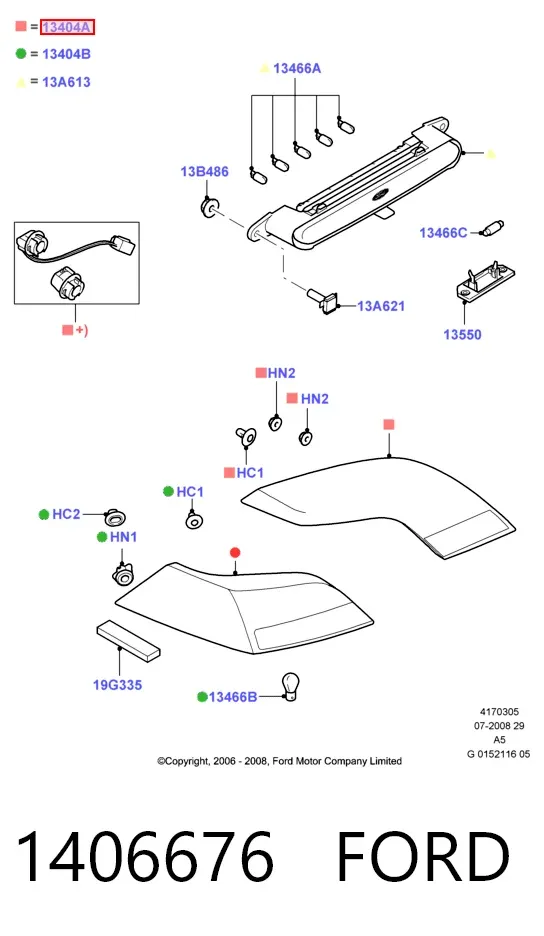 = 13404A
= 13404B
= 13A613

13466A
13B486
13466C
13A621
13550
+)

HN2
HN2
HC1
HC1
HC2
HN1
19G335
13466B

4170305
07-2008 29
A5
G 0152116 05

©Copyright, 2006 - 2008, Ford Motor Company Limited

1406676 FORD