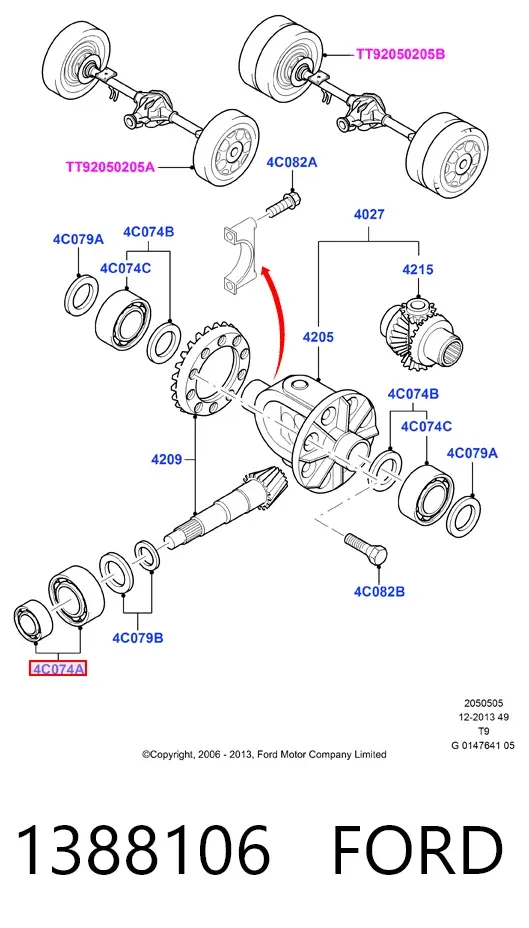 TT92050205B

TT92050205A

4C082A

4027

4C079A

4C074B

4C074C

4215

4205

4C074B

4C074C

4C079A

4209

4C082B

4C079B

4C074A

2050505
12-2013 49
T9
G 0147641 05

©Copyright, 2006 - 2013, Ford Motor Company Limited

1388106 FORD