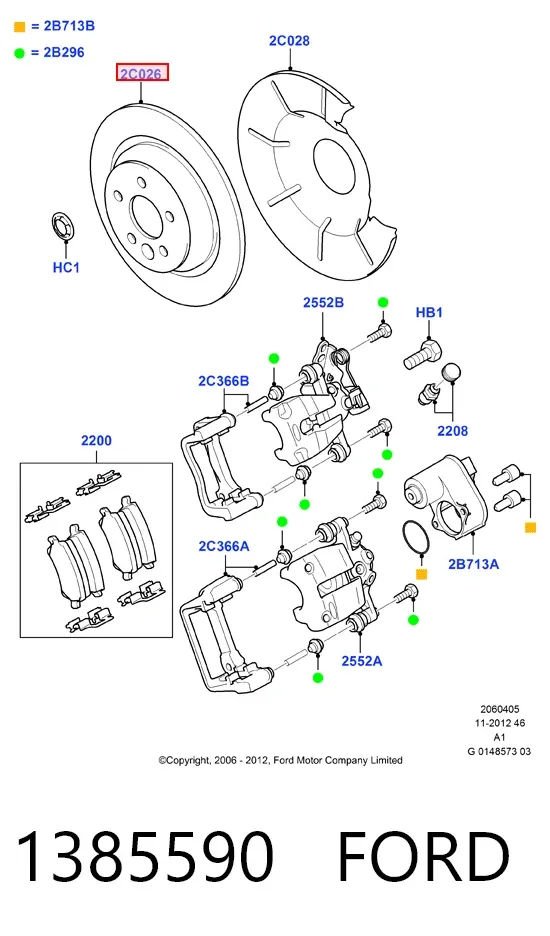 = 2B713B
= 2B296

2C026

2C028

HC1

2552B

HB1

2C366B

2208

2200

2C366A

2B713A

2552A

2060405
11-2012 46
A1
G 0148573 03

©Copyright, 2006 - 2012, Ford Motor Company Limited

1385590 FORD