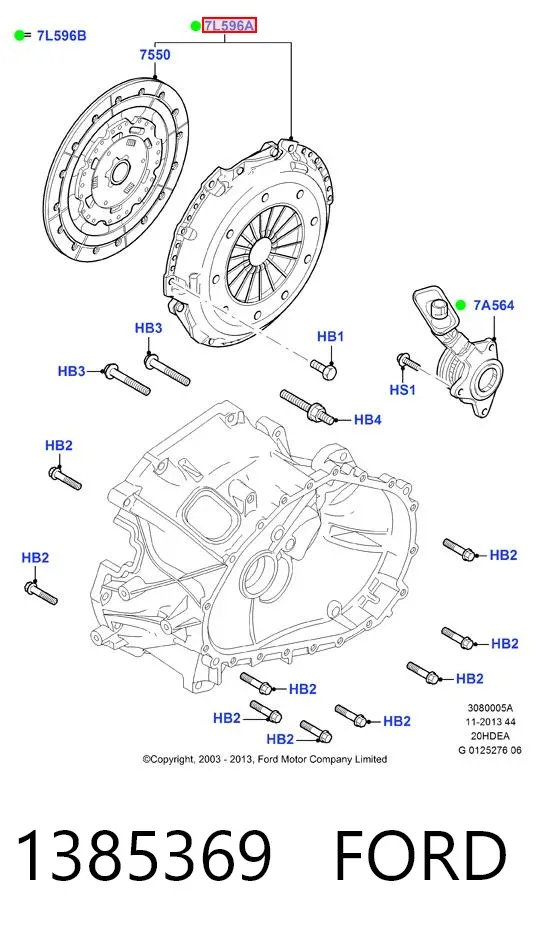 = 7L596B

7L596A

7550

7A564

HB3

HB3

HB1

HS1

HB4

HB2

HB2

HB2

HB2

HB2

HB2

HB2

HB2

HB2

3080005A
11-2013 44
20HDEA
G 0125276 06

©Copyright, 2003 - 2013, Ford Motor Company Limited

1385369 FORD