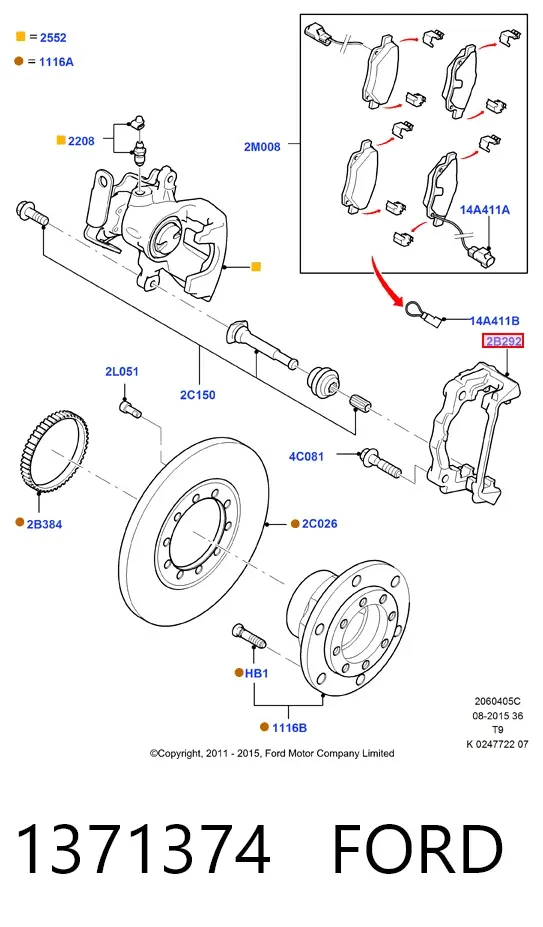 = 2552
= 1116A
2208
2M008
14A411A
14A411B
2B292
2L051
2C150
4C081
2B384
2C026
HB1
1116B
2060405C
08-2015 36
T9
K 0247722 07
©Copyright, 2011 - 2015, Ford Motor Company Limited

1371374 FORD