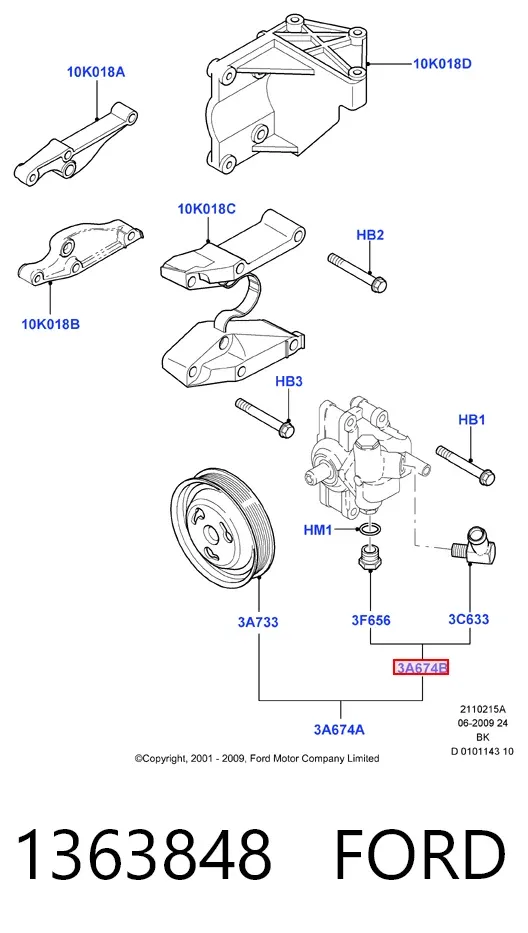 10K018A

10K018D

10K018C

HB2

10K018B

HB3

HB1

HM1

3A733

3F656

3C633

3A674B

3A674A

2110215A
06-2009 24
BK
D 0101143 10

©Copyright, 2001 - 2009, Ford Motor Company Limited

1363848 FORD