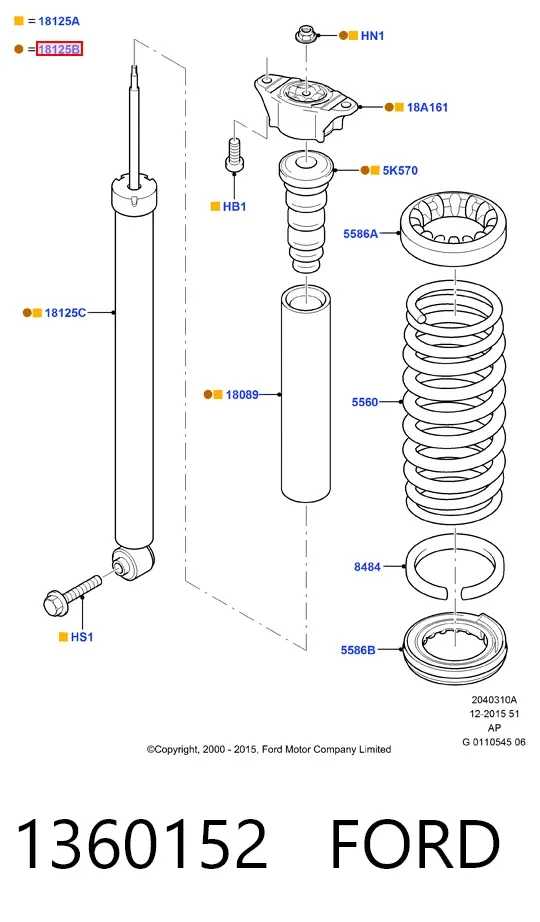 = 18125A

= 18125B

HN1

18A161

5K570

HB1

5586A

18125C

18089

5560

8484

HS1

5586B

2040310A
12-2015 51
AP
G 0110545 06

©Copyright, 2000 - 2015, Ford Motor Company Limited

1360152 FORD