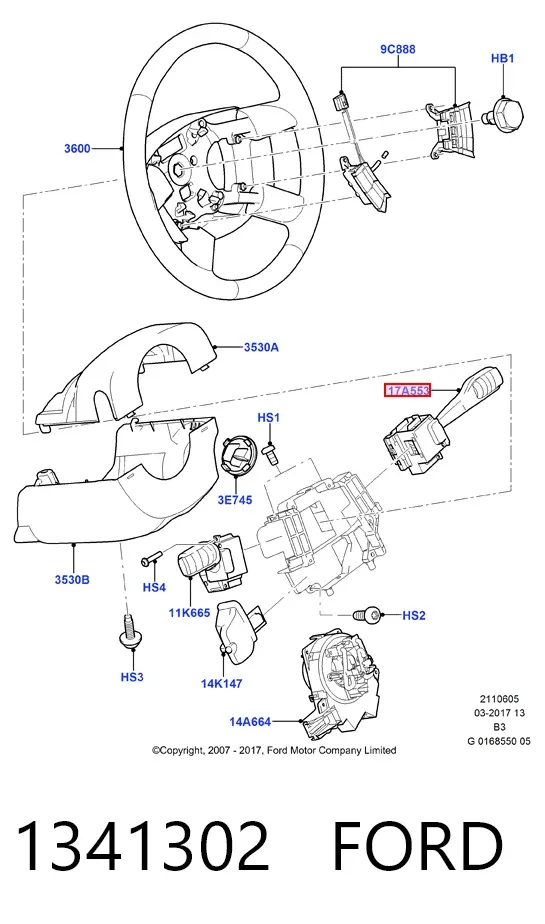 9C888

HB1

3600

3530A

17A553

HS1

3E745

3530B

HS4

11K665

HS2

HS3

14K147

14A664

2110605
03-2017 13
B3
G 0168550 05

©Copyright, 2007 - 2017, Ford Motor Company Limited

1341302 FORD