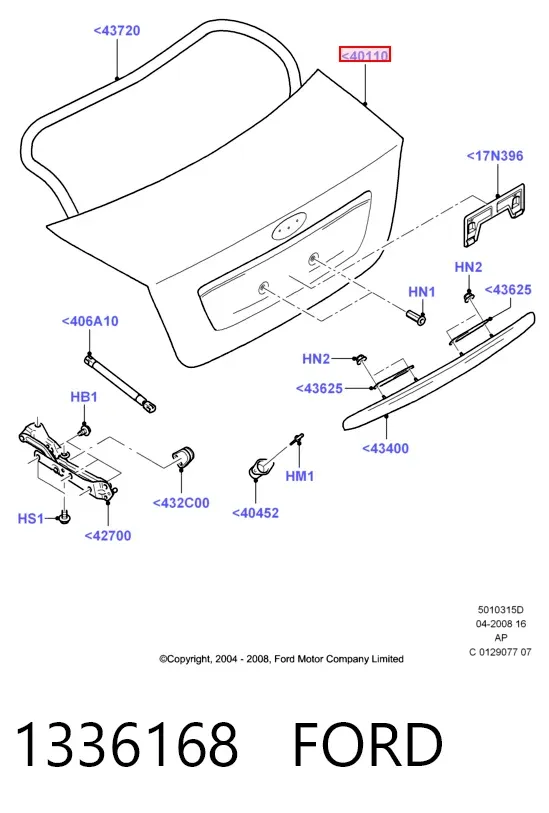 <43720

<40110

<17N396

HN2

<43625

HN1

<406A10

HN2

<43625

HB1

<43400

HM1

<432C00

<40452

HS1

<42700

5010315D
04-2008 16
AP
C 0129077 07

©Copyright, 2004 - 2008, Ford Motor Company Limited

1336168 FORD