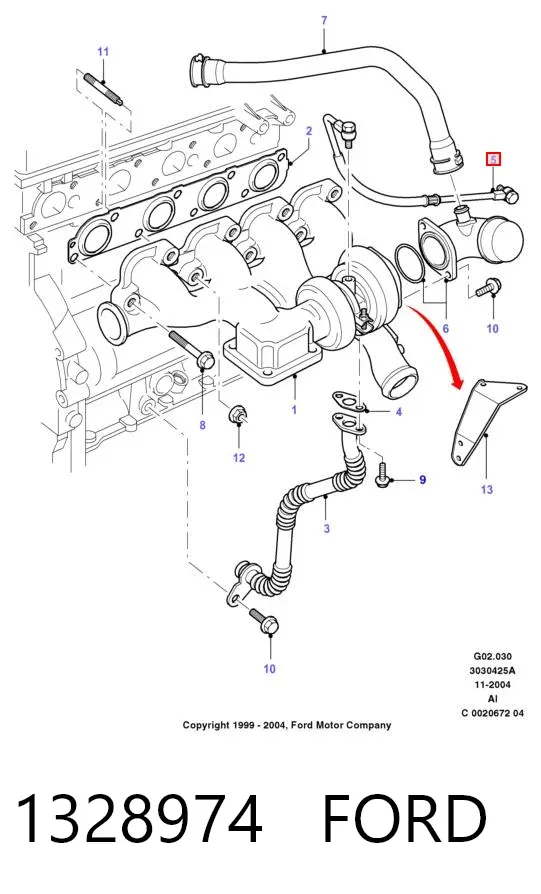 7
11
2
5
6
10
1
4
8
12
9
13
3
10

G02.030
3030425A
11-2004
AI
C 0020672 04

Copyright 1999 - 2004, Ford Motor Company

1328974 FORD