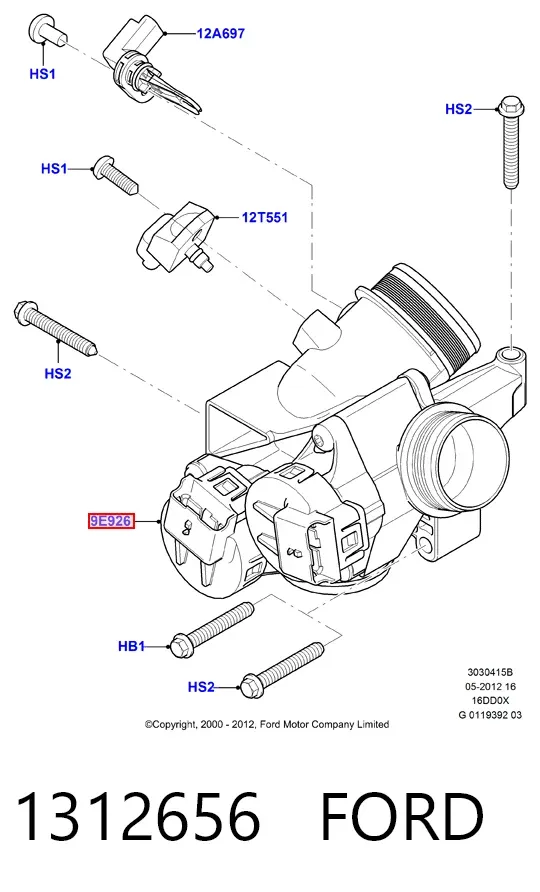 HS1

12A697

HS2

HS1

12T551

HS2

9E926

HB1

HS2

3030415B
05-2012 16
16DD0X
G 0119392 03

©Copyright, 2000 - 2012, Ford Motor Company Limited

1312656 FORD