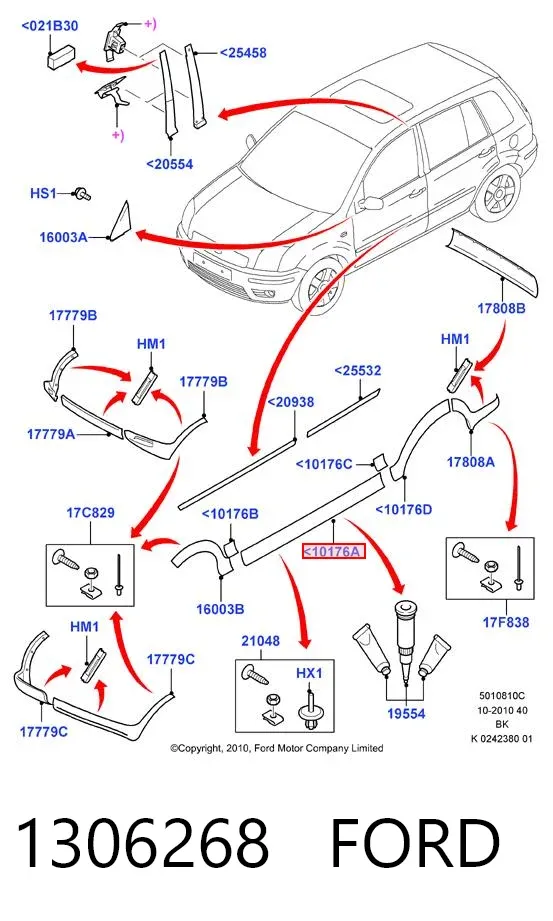 <021B30
+)
<25458
+)
<20554
HS1
16003A
17779B
HM1
17779B
17779A
17808B
HM1
<25532
<20938
<10176C
17808A
17C829
<10176B
<10176D
<10176A
16003B
17F838
HM1
17779C
17779C
21048
HX1
19554
5010810C
10-2010 40
BK
K 0242380 01
©Copyright, 2010, Ford Motor Company Limited

1306268 FORD