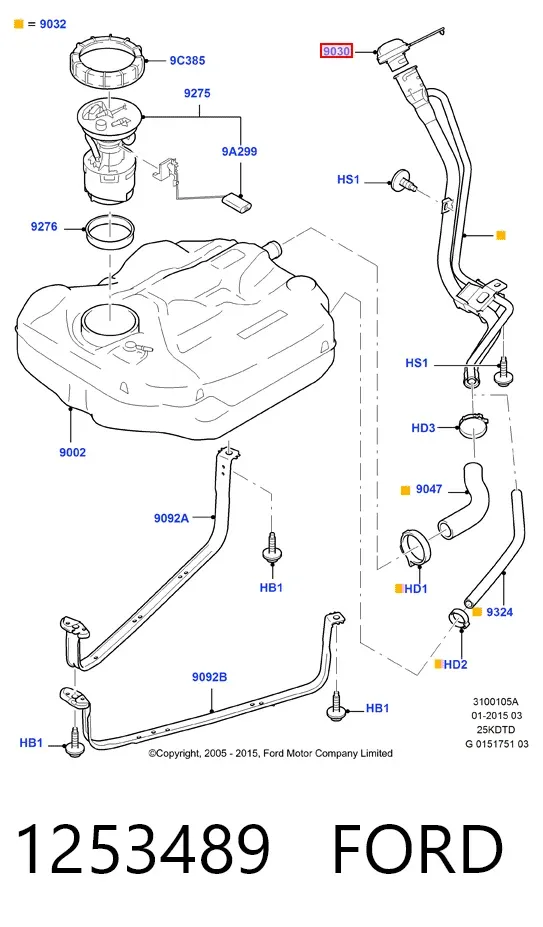 = 9032

9C385

9275

9A299

9276

9002

9092A

HB1

9092B

HB1

HB1

9030

HS1

HS1

HD3

9047

HD1

9324

HD2

3100105A
01-2015 03
25KDTD
G 0151751 03

©Copyright, 2005 - 2015, Ford Motor Company Limited

1253489 FORD