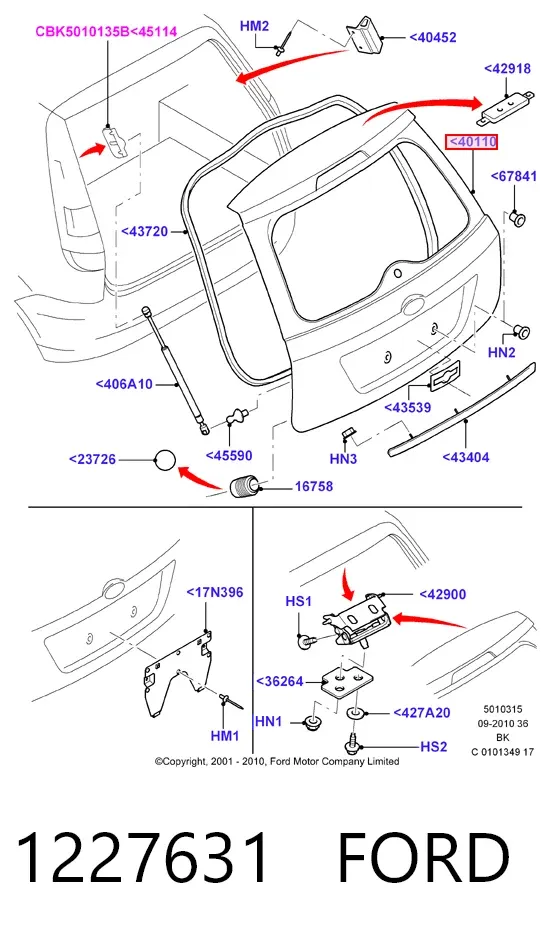 CBK5010135B<45114
HM2
<40452
<42918
<40110
<67841
<43720
HN2
<406A10
<43539
<45590
HN3
<43404
<23726
16758
<17N396
HM1
HS1
<42900
<36264
HN1
<427A20
HS2
5010315
09-2010 36
BK
C 0101349 17
©Copyright, 2001 - 2010, Ford Motor Company Limited

1227631 FORD