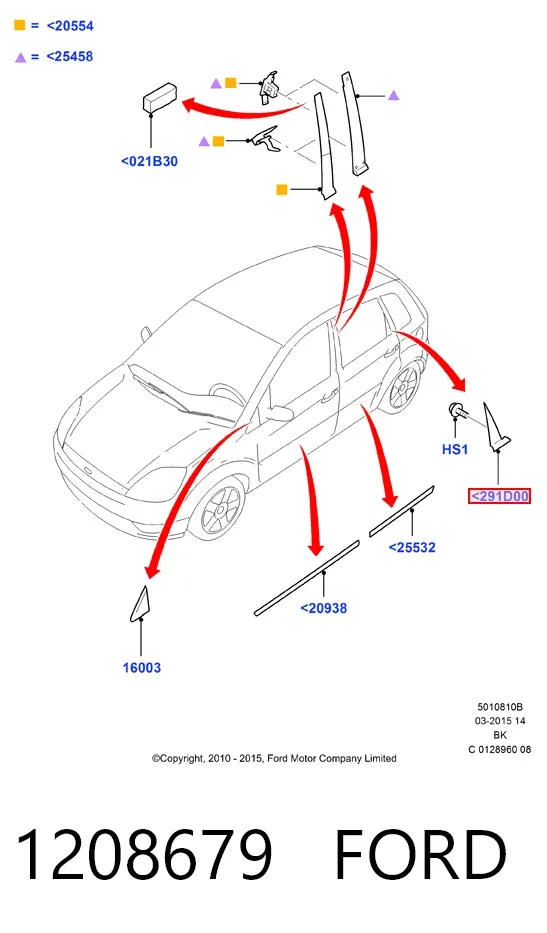 = <20554

= <25458

<021B30

HS1

<291D00

<25532

<20938

16003

5010810B
03-2015 14
BK
C 0128960 08

©Copyright, 2010 - 2015, Ford Motor Company Limited

1208679 FORD