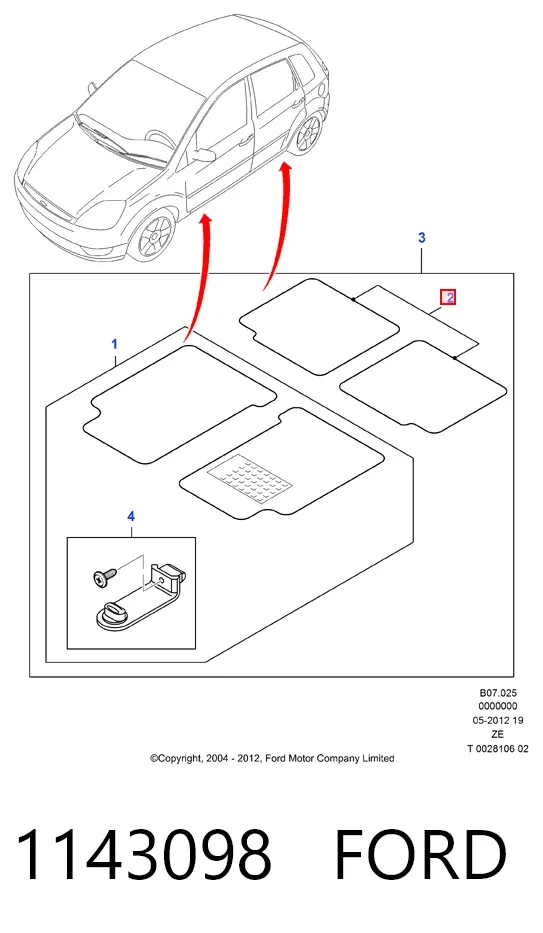 3

2

1

4

B07.025
0000000
05-2012 19
ZE
T 0028106 02

©Copyright, 2004 - 2012, Ford Motor Company Limited

1143098 FORD