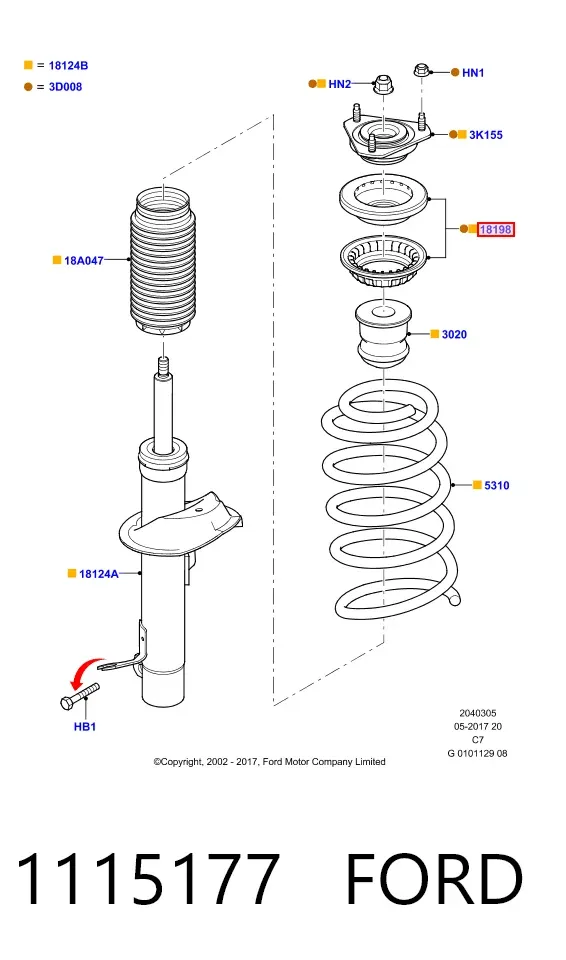 = 18124B
= 3D008

HN2
HN1
3K155
18198
18A047
3020
5310
18124A
HB1

2040305
05-2017 20
C7
G 0101129 08

©Copyright, 2002 - 2017, Ford Motor Company Limited

1115177 FORD