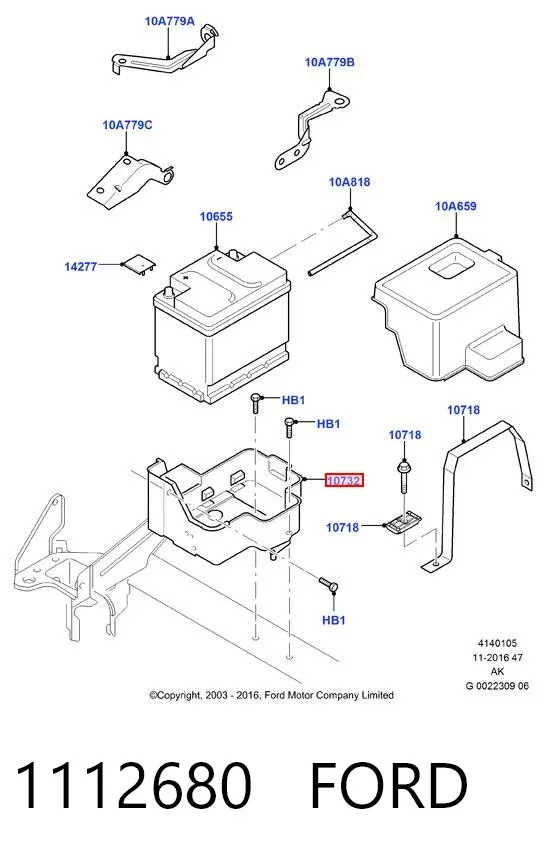 10A779A

10A779B

10A779C

10A818

10655

10A659

14277

HB1

HB1

10718

10718

10732

10718

HB1

4140105
11-2016 47
AK
G 0022309 06

©Copyright, 2003 - 2016, Ford Motor Company Limited

1112680 FORD