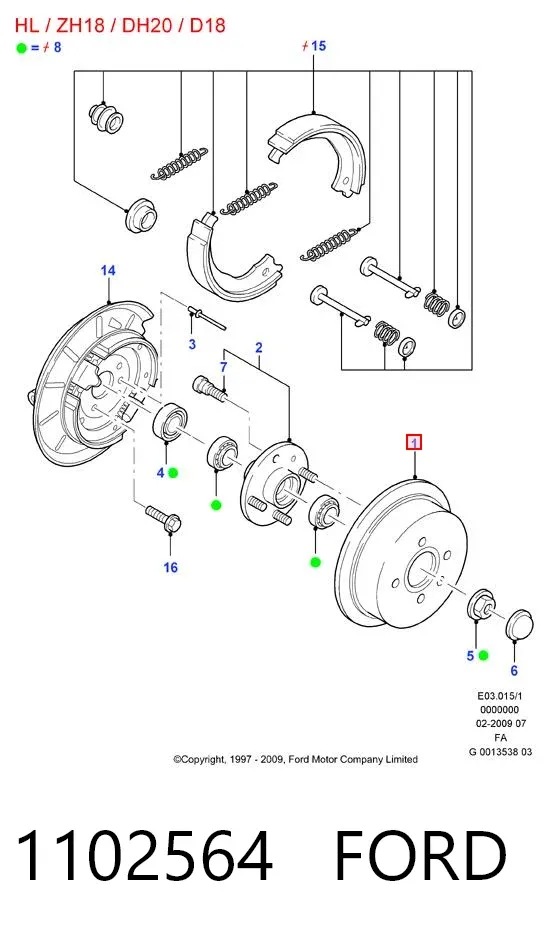 HL / ZH18 / DH20 / D18

= ≠ 8

≠ 15

14

3

2

7

1

4

16

5

6

E03.015/1
0000000
02-2009 07
FA
G 0013538 03

©Copyright, 1997 - 2009, Ford Motor Company Limited

1102564 FORD